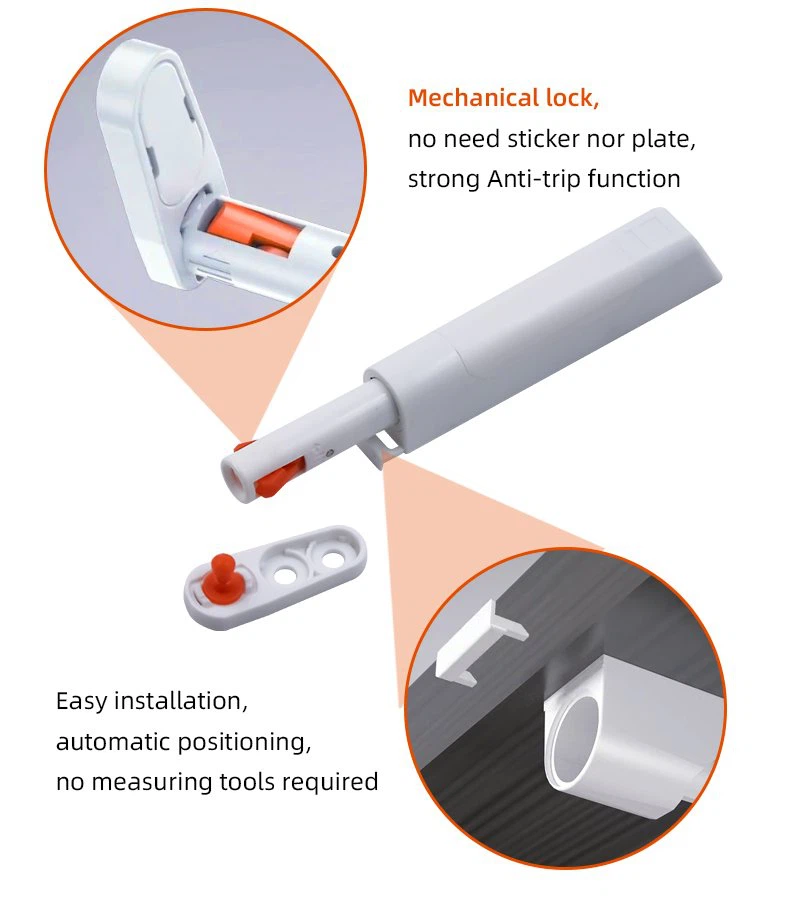 Mechanical lock,
no need sticker nor plate,
strong Anti-trip function

Easy installation,
automatic positioning,
no measuring tools required